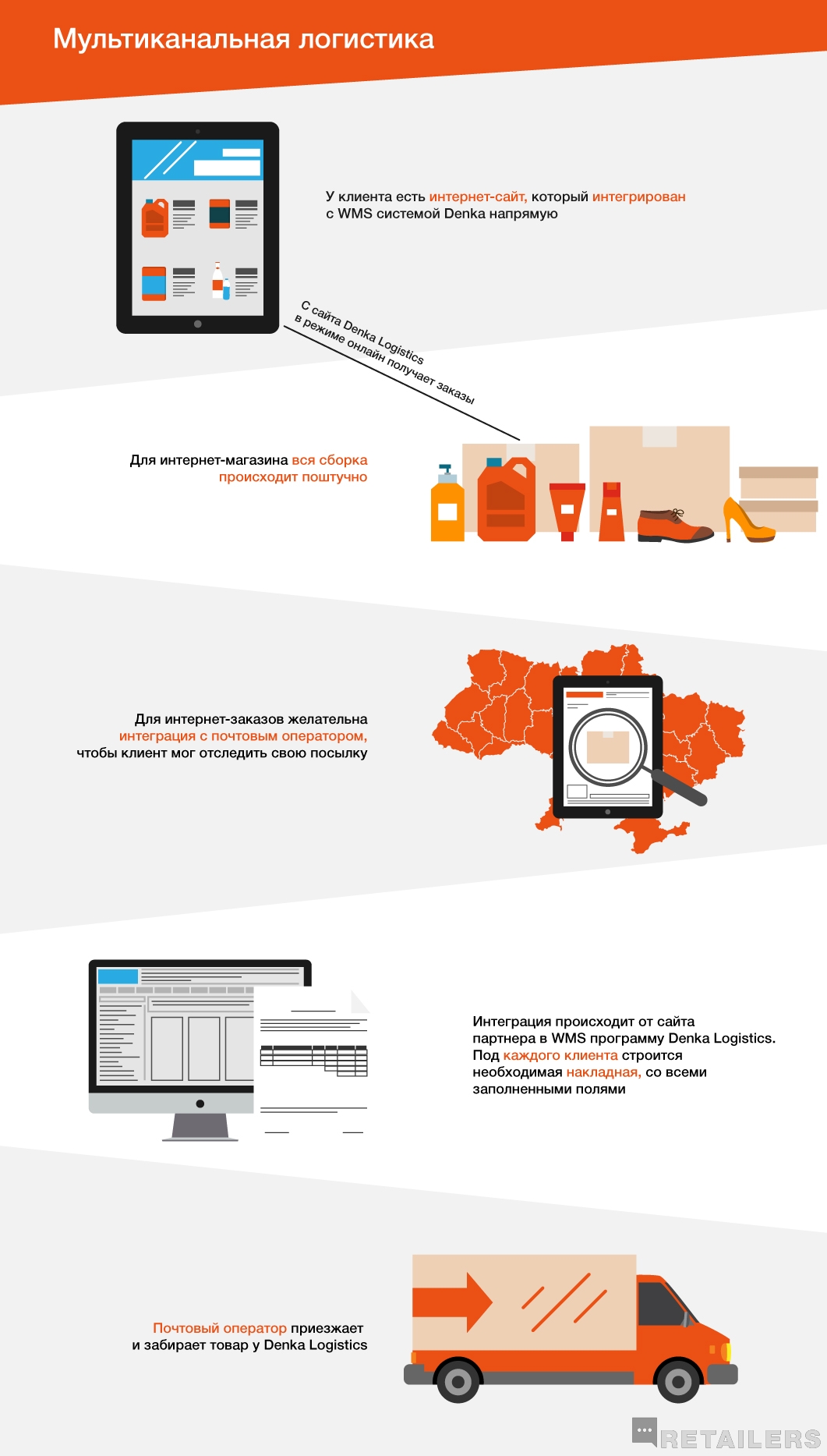 Мультиканальная логистика

У клиента есть интернет-сайт, который интегрирован с WMS системой Denka напрямую

С сайта Denka Logistics в режиме онлайн получает заказы

Для интернет-магазина вся сборка происходит поштучно

Для интернет-заказов желательна интеграция с почтовым оператором, чтобы клиент мог отследить свою посылку

Интеграция происходит от сайта партнера в WMS программу Denka Logistics. Под каждого клиента строится необходимая накладная, со всеми заполненными полями

Почтовый оператор приезжает и забирает товар у Denka Logistics

RETAILERS